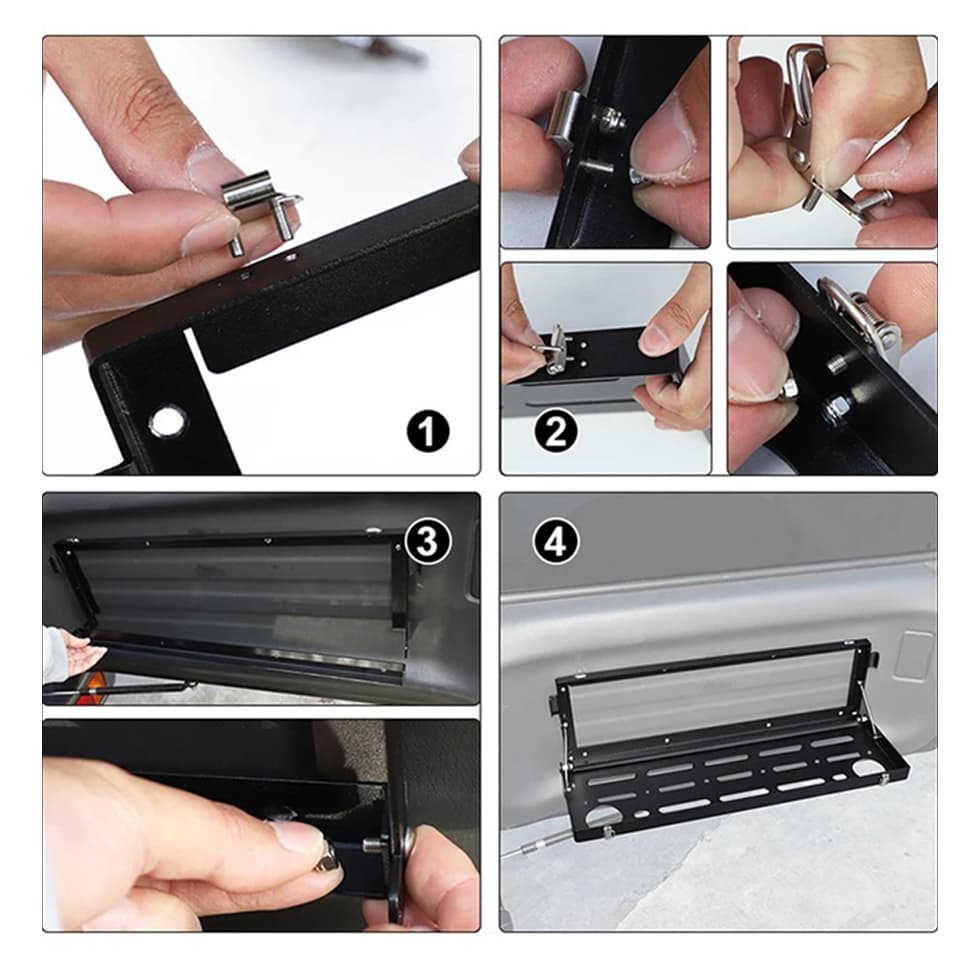 1
2
3
4